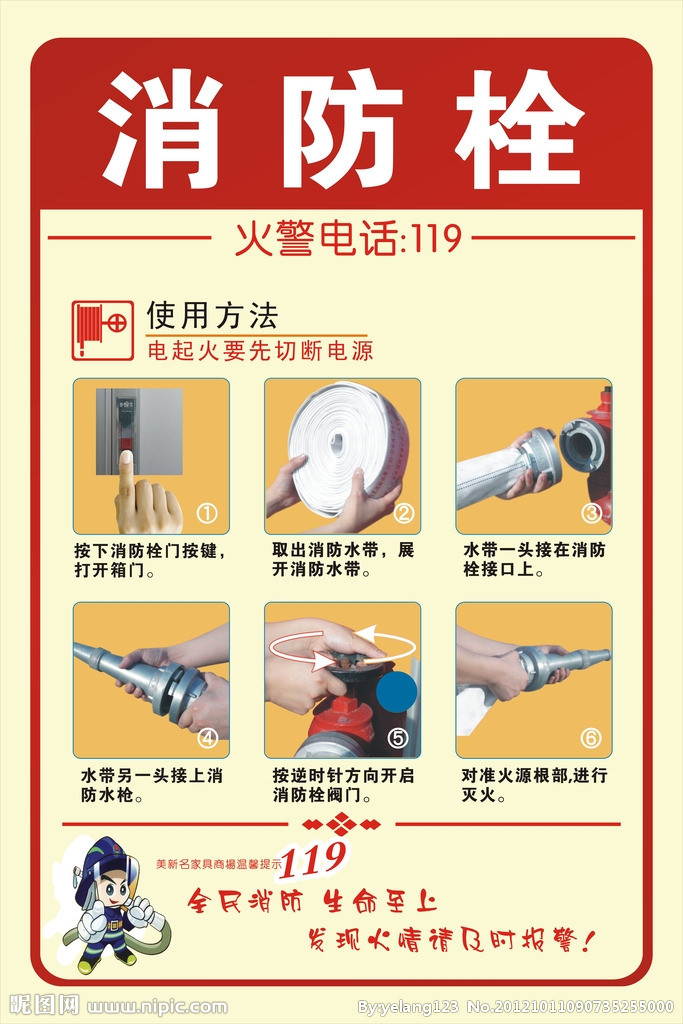 消防栓

火警电话:119

使用方法
电起火要先切断电源

①
按下消防栓门按键，打开箱门。

②
取出消防水带，展开消防水带。

③
水带一头接在消防栓接口上。

④
水带另一头接上消防水枪。

⑤
按逆时针方向开启消防栓阀门。

⑥
对准火源根部,进行灭火。

美新名家具商場温馨提示 119
全民消防 生命至上
发现火情请及时报警！

昵图网 www.nipic.com
By:yelang123 No.20121011090735255000